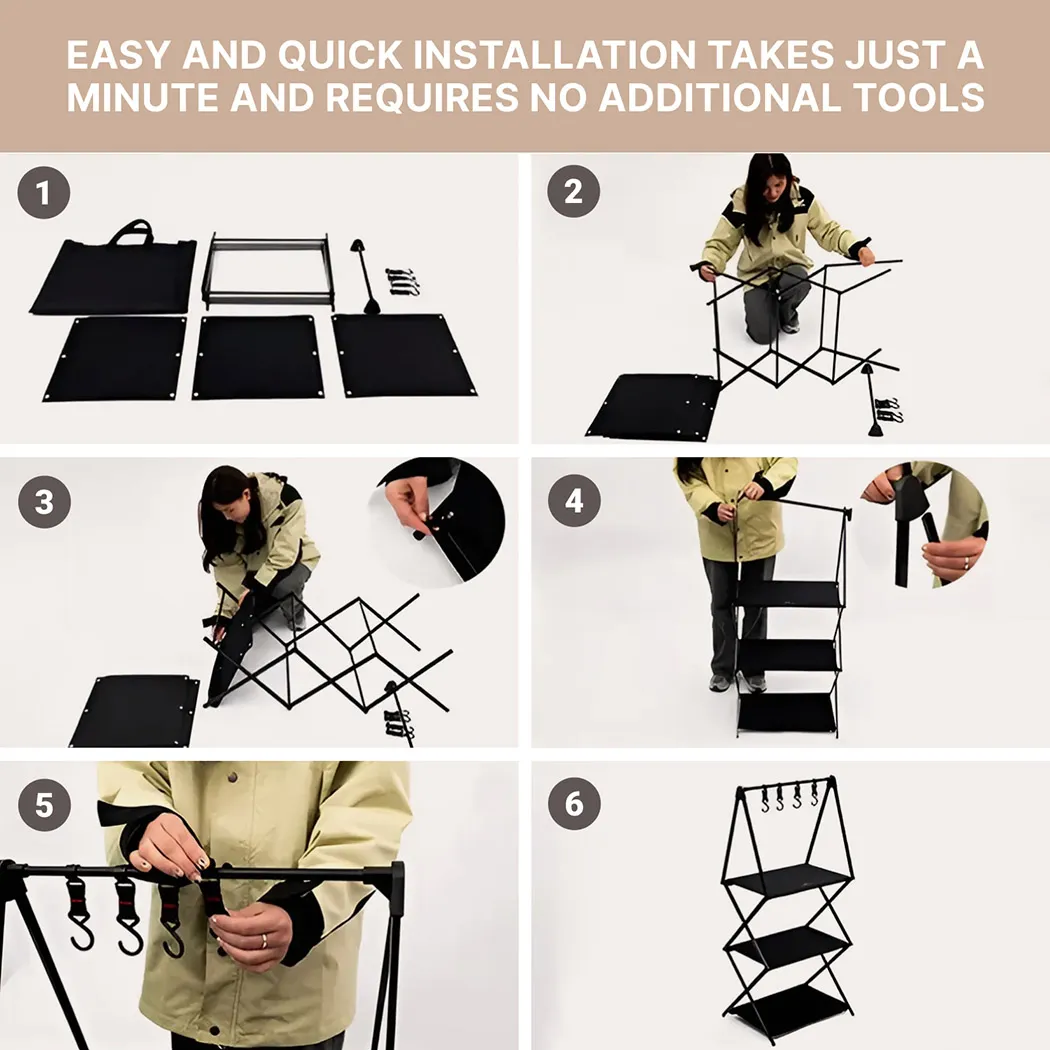 EASY AND QUICK INSTALLATION TAKES JUST A MINUTE AND REQUIRES NO ADDITIONAL TOOLS

1

2

3

4

5

6