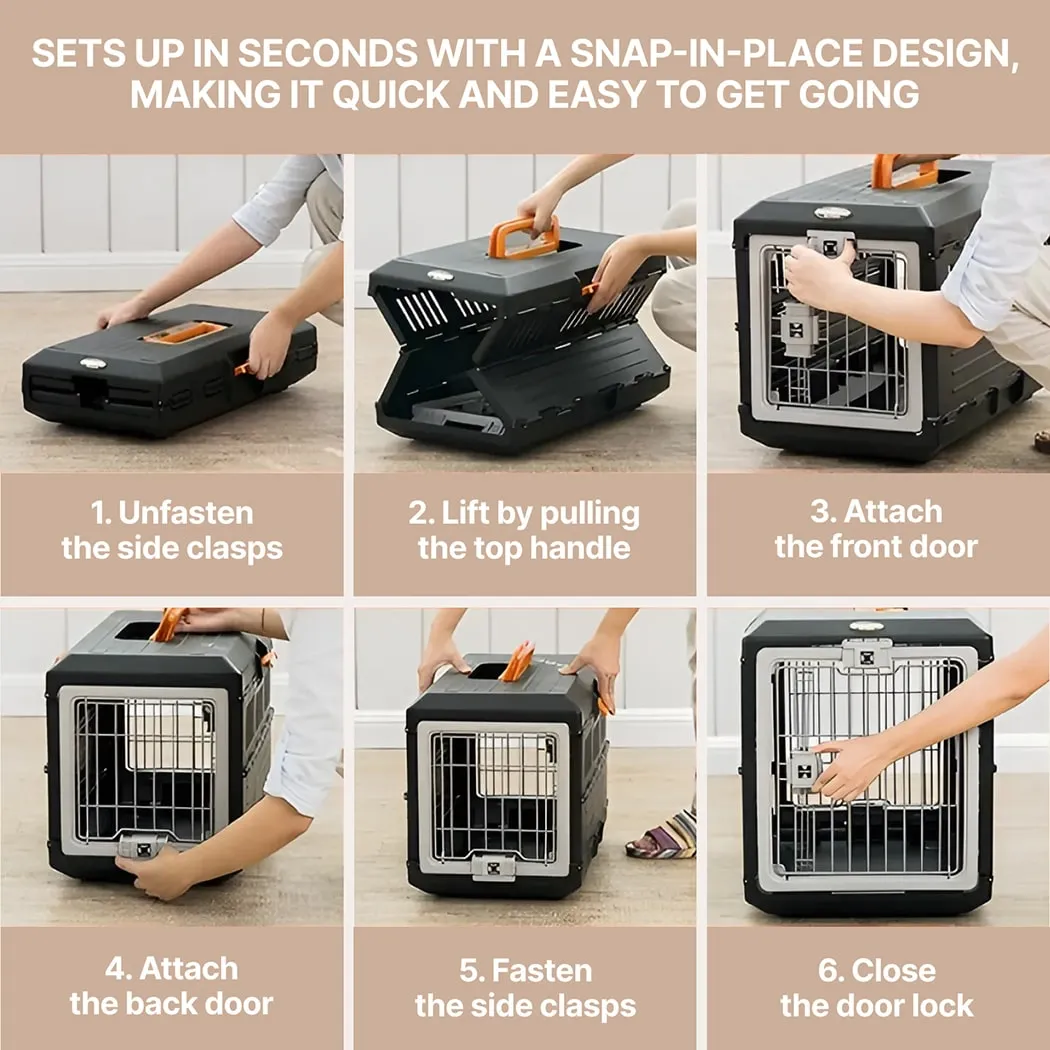 SETS UP IN SECONDS WITH A SNAP-IN-PLACE DESIGN, MAKING IT QUICK AND EASY TO GET GOING

1. Unfasten the side clasps

2. Lift by pulling the top handle

3. Attach the front door

4. Attach the back door

5. Fasten the side clasps

6. Close the door lock