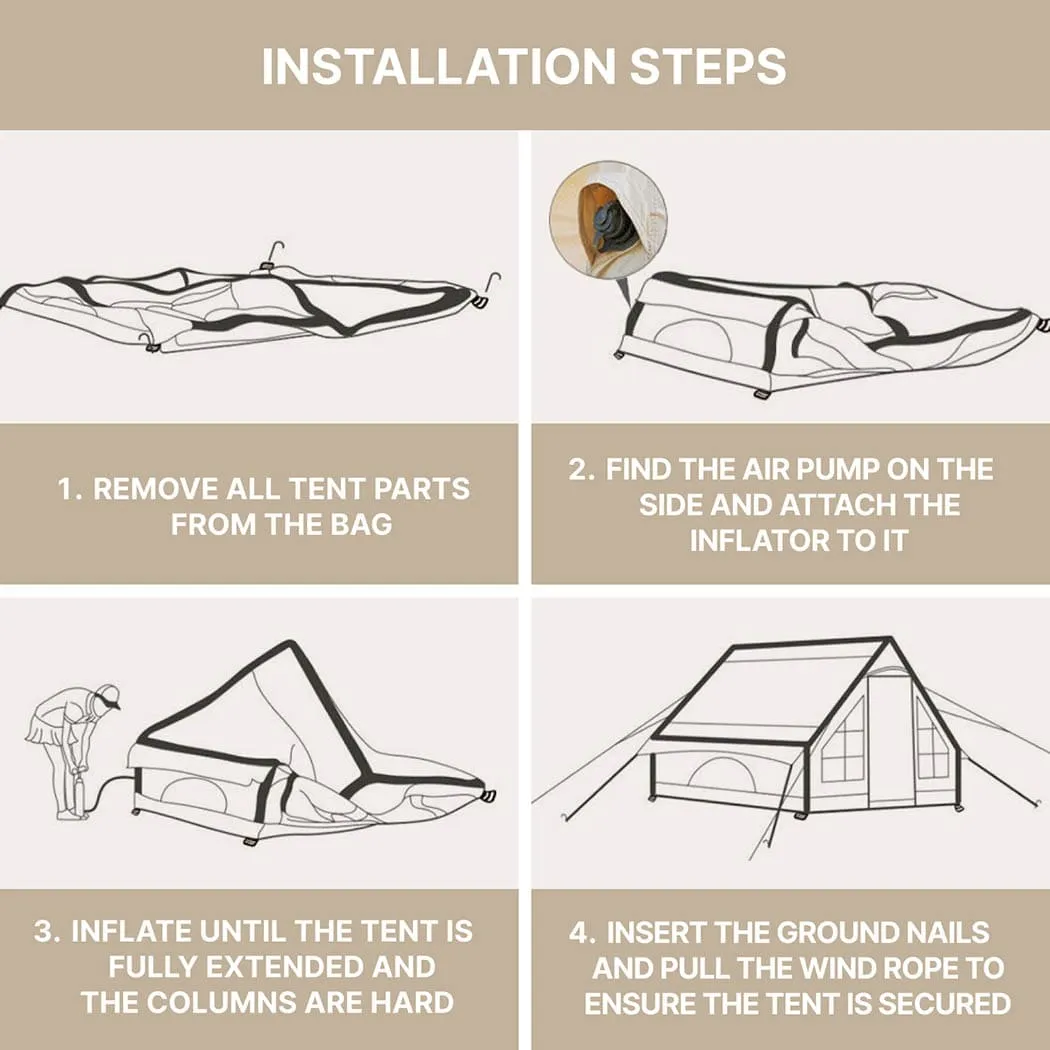 INSTALLATION STEPS

1. REMOVE ALL TENT PARTS FROM THE BAG

2. FIND THE AIR PUMP ON THE SIDE AND ATTACH THE INFLATOR TO IT

3. INFLATE UNTIL THE TENT IS FULLY EXTENDED AND THE COLUMNS ARE HARD

4. INSERT THE GROUND NAILS AND PULL THE WIND ROPE TO ENSURE THE TENT IS SECURED