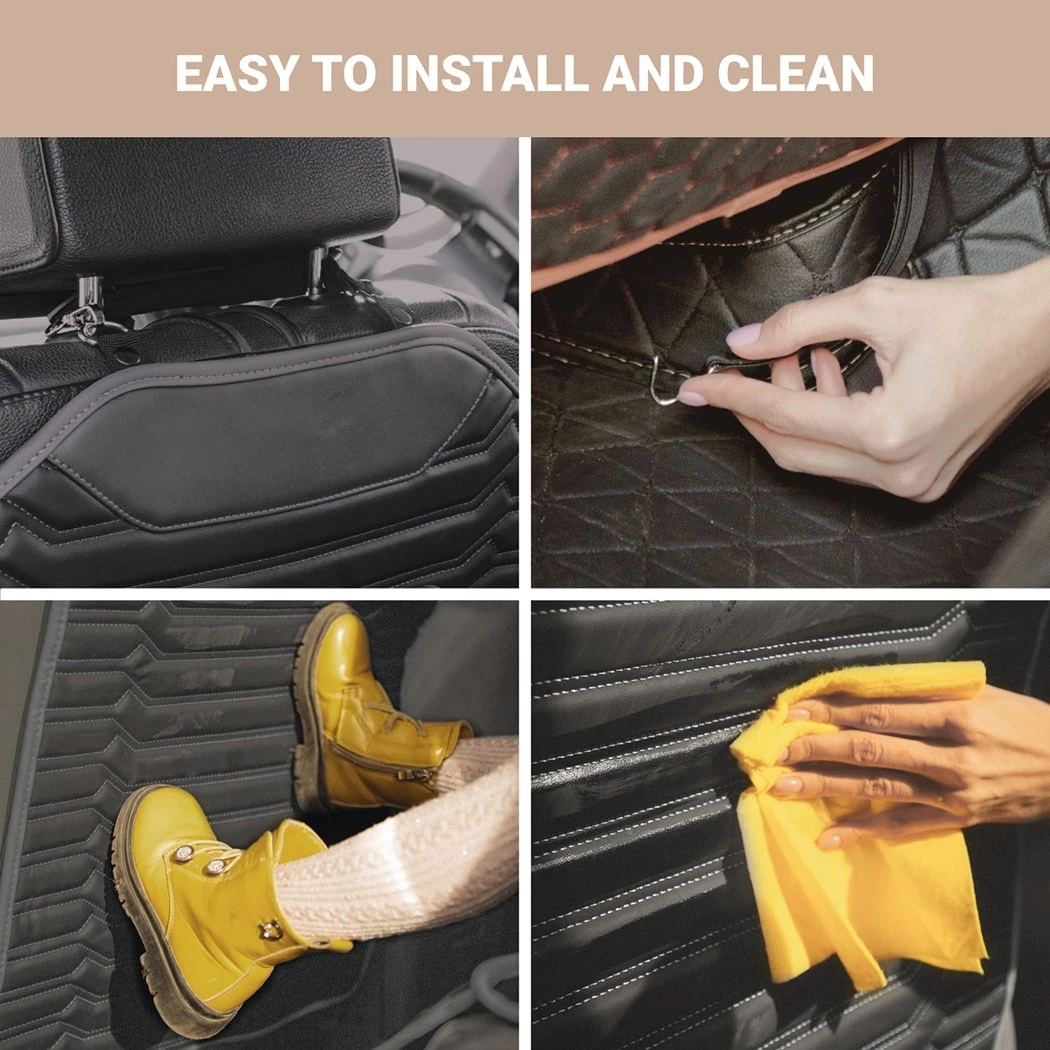 EASY TO INSTALL AND CLEAN