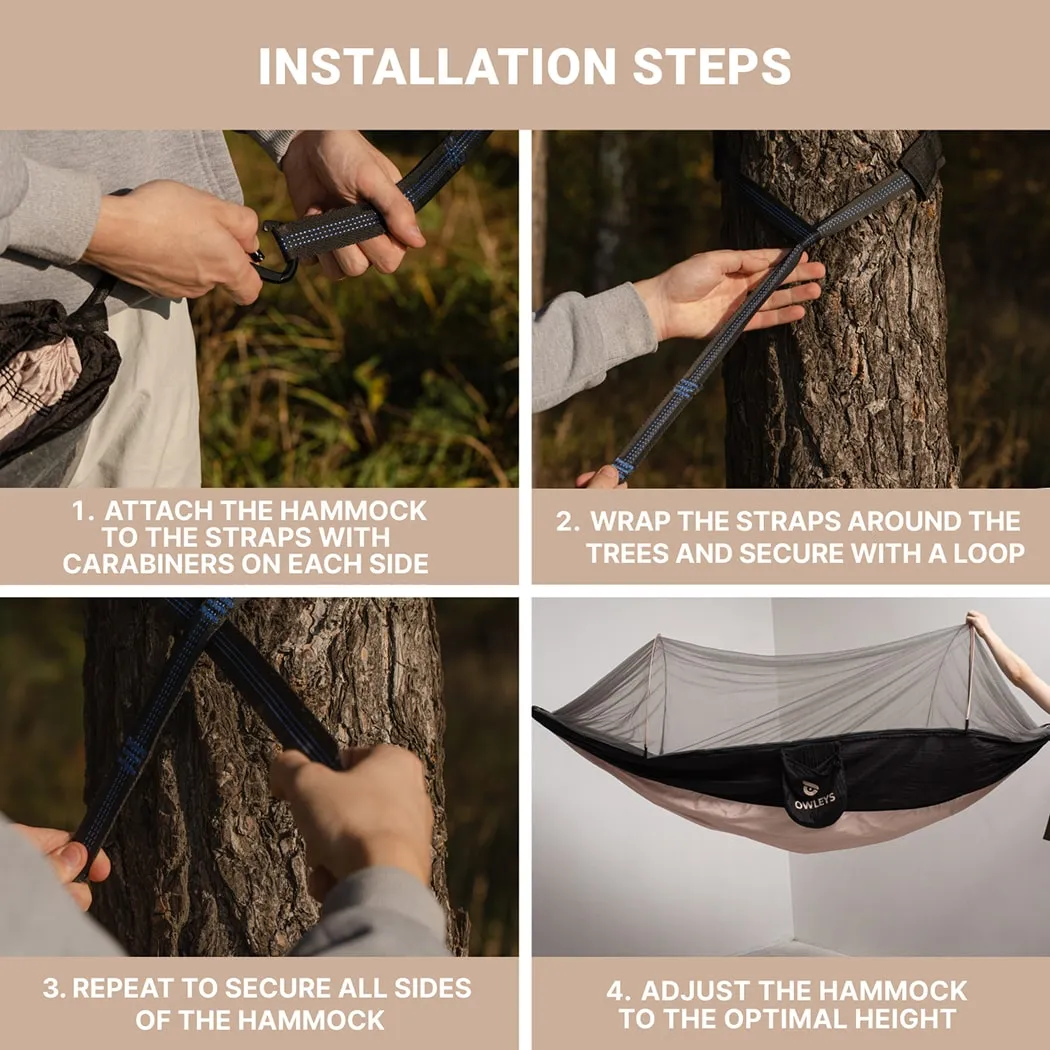 INSTALLATION STEPS

1. ATTACH THE HAMMOCK TO THE STRAPS WITH CARABINERS ON EACH SIDE

2. WRAP THE STRAPS AROUND THE TREES AND SECURE WITH A LOOP

3. REPEAT TO SECURE ALL SIDES OF THE HAMMOCK

OWLEYS

4. ADJUST THE HAMMOCK TO THE OPTIMAL HEIGHT