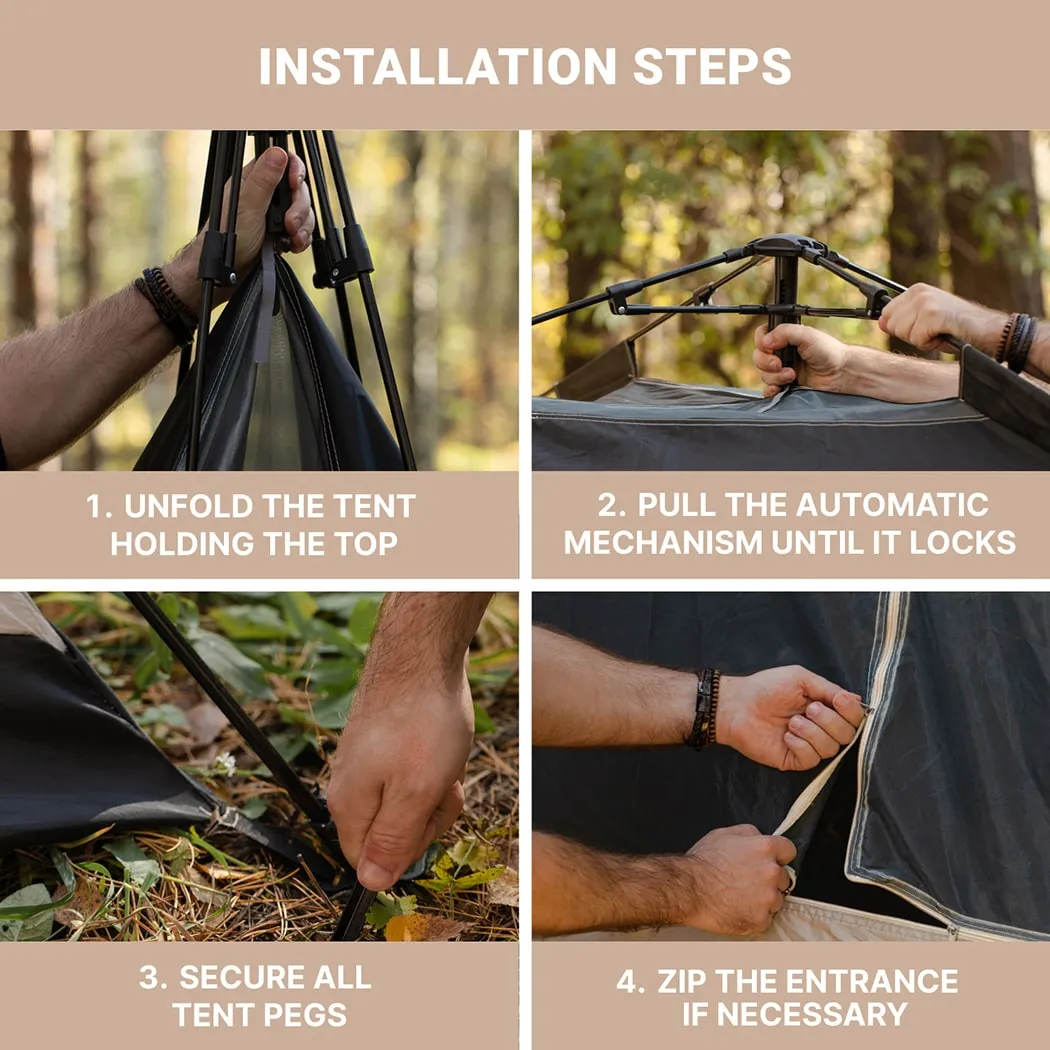 INSTALLATION STEPS

1. UNFOLD THE TENT HOLDING THE TOP

2. PULL THE AUTOMATIC MECHANISM UNTIL IT LOCKS

3. SECURE ALL TENT PEGS

4. ZIP THE ENTRANCE IF NECESSARY