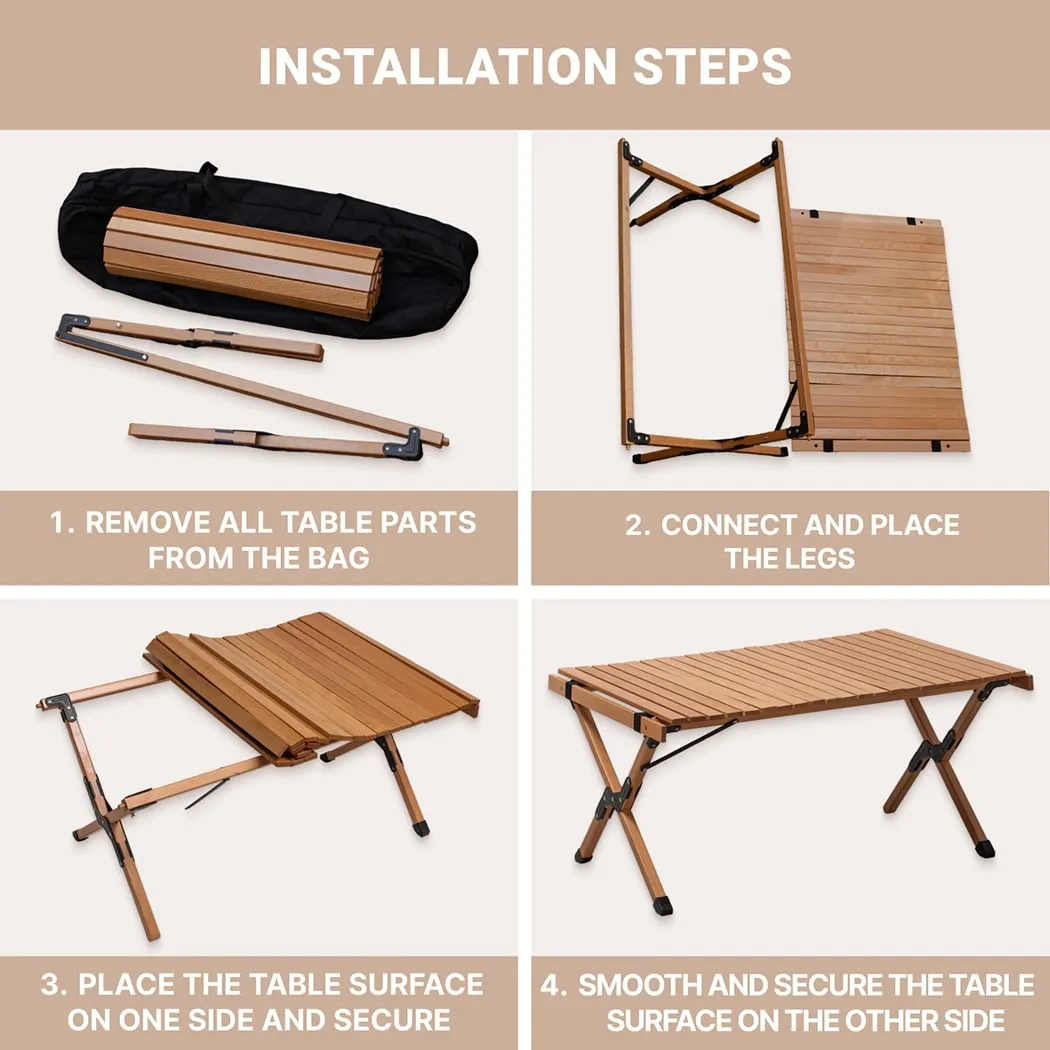 INSTALLATION STEPS

1. REMOVE ALL TABLE PARTS FROM THE BAG

2. CONNECT AND PLACE THE LEGS

3. PLACE THE TABLE SURFACE ON ONE SIDE AND SECURE

4. SMOOTH AND SECURE THE TABLE SURFACE ON THE OTHER SIDE