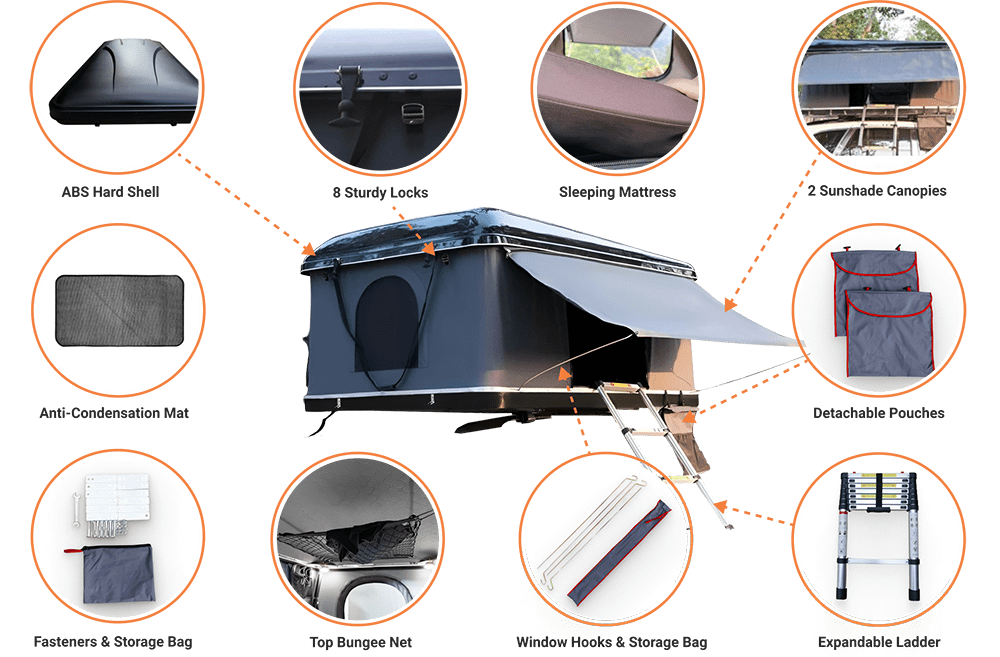 ABS Hard Shell

8 Sturdy Locks

Sleeping Mattress

2 Sunshade Canopies

Anti-Condensation Mat

Detachable Pouches

Fasteners & Storage Bag

Top Bungee Net

Window Hooks & Storage Bag

Expandable Ladder