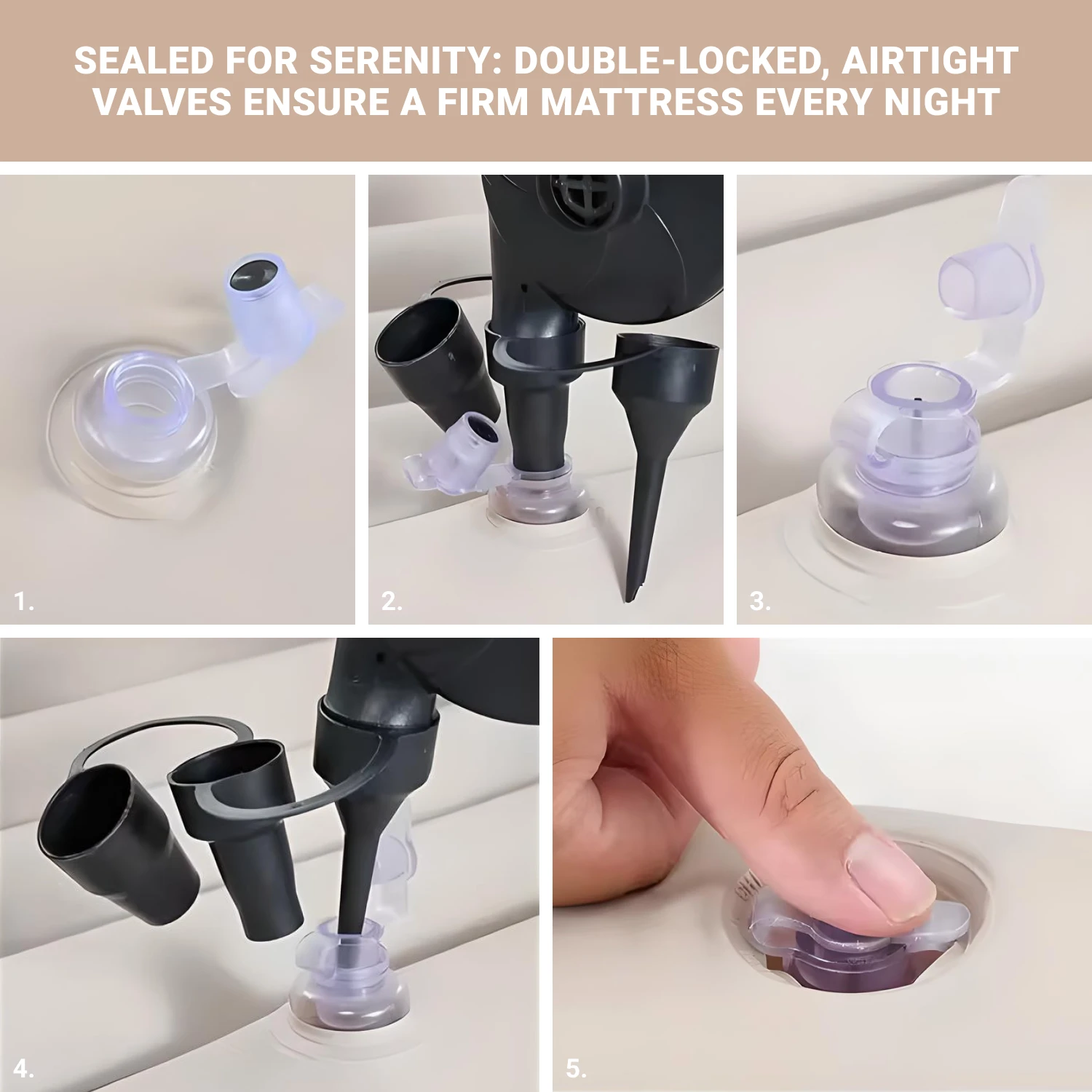 SEALED FOR SERENITY: DOUBLE-LOCKED, AIRTIGHT VALVES ENSURE A FIRM MATTRESS EVERY NIGHT

1.

2.

3.

4.

5.