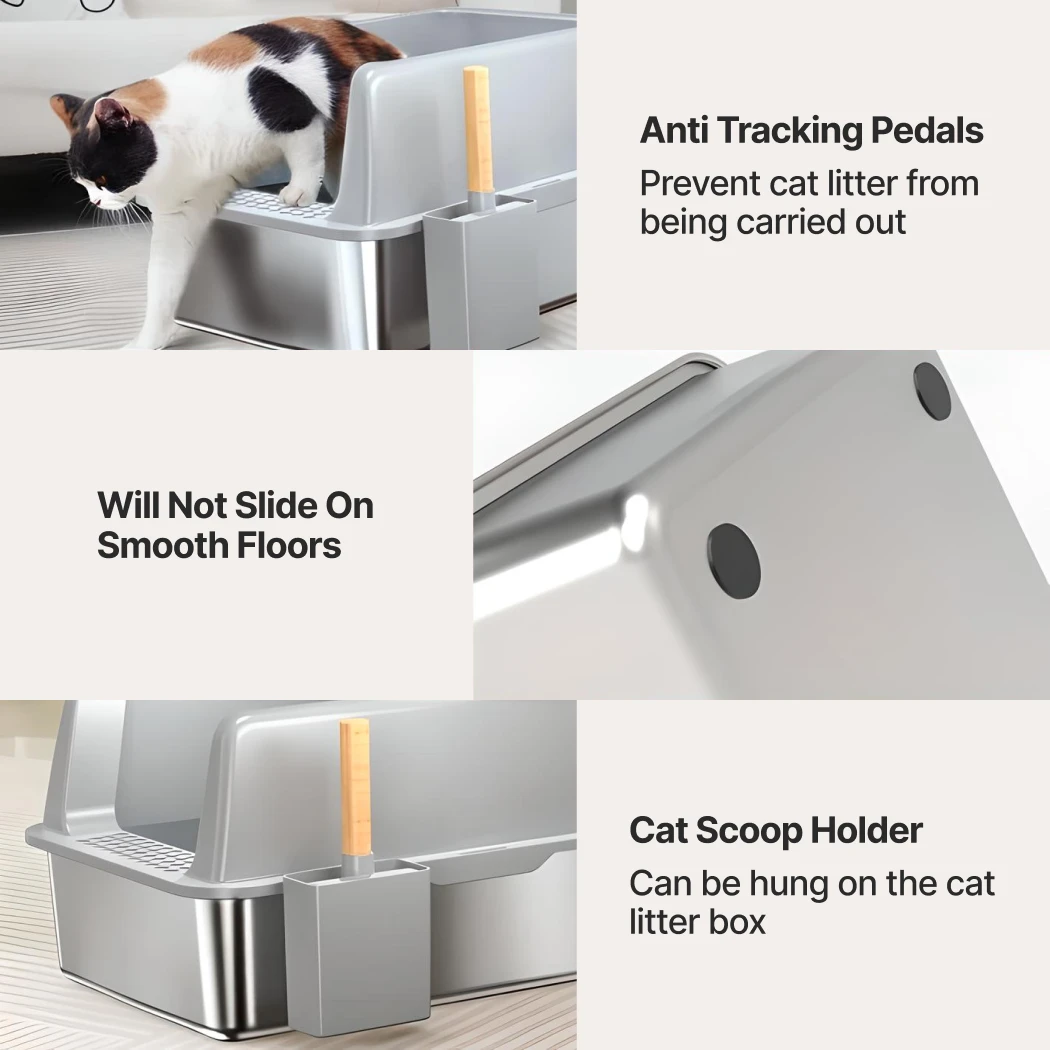 Anti Tracking Pedals
Prevent cat litter from being carried out

Will Not Slide On Smooth Floors

Cat Scoop Holder
Can be hung on the cat litter box