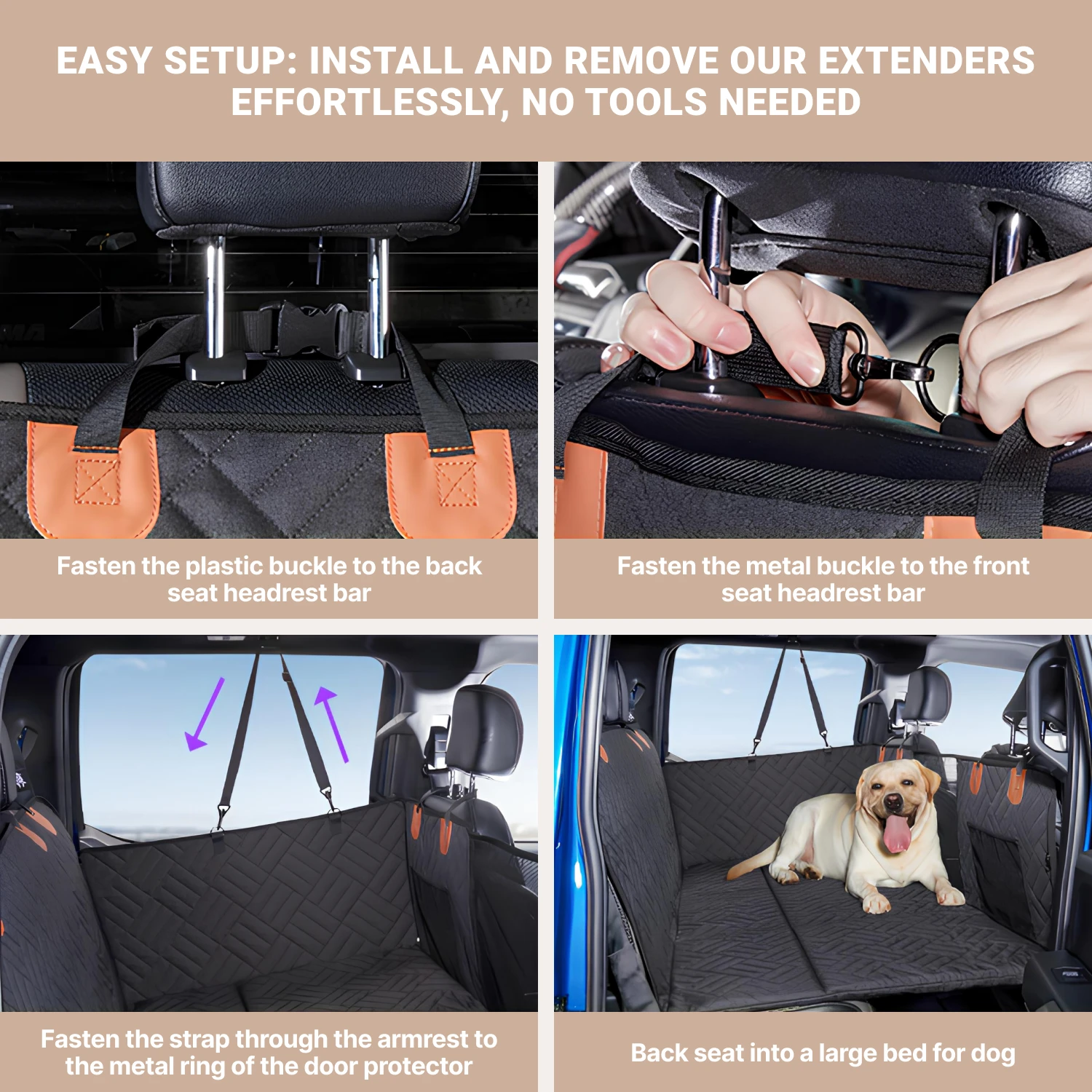 EASY SETUP: INSTALL AND REMOVE OUR EXTENDERS EFFORTLESSLY, NO TOOLS NEEDED

Fasten the plastic buckle to the back seat headrest bar

Fasten the metal buckle to the front seat headrest bar

Fasten the strap through the armrest to the metal ring of the door protector

Back seat into a large bed for dog