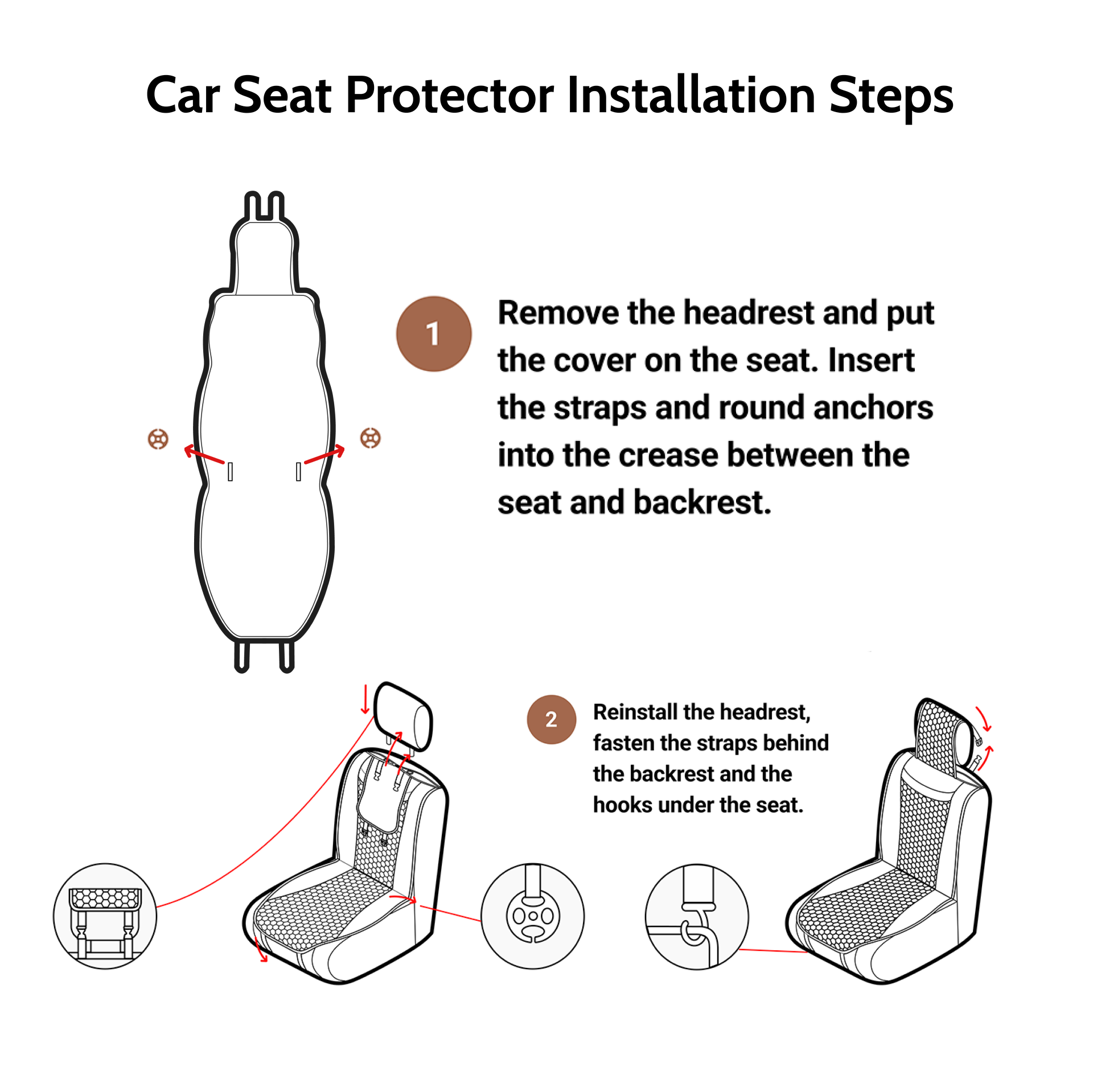 Car Seat Protector Installation Steps

1

Remove the headrest and put the cover on the seat. Insert the straps and round anchors into the crease between the seat and backrest.

2

Reinstall the headrest, fasten the straps behind the backrest and the hooks under the seat.