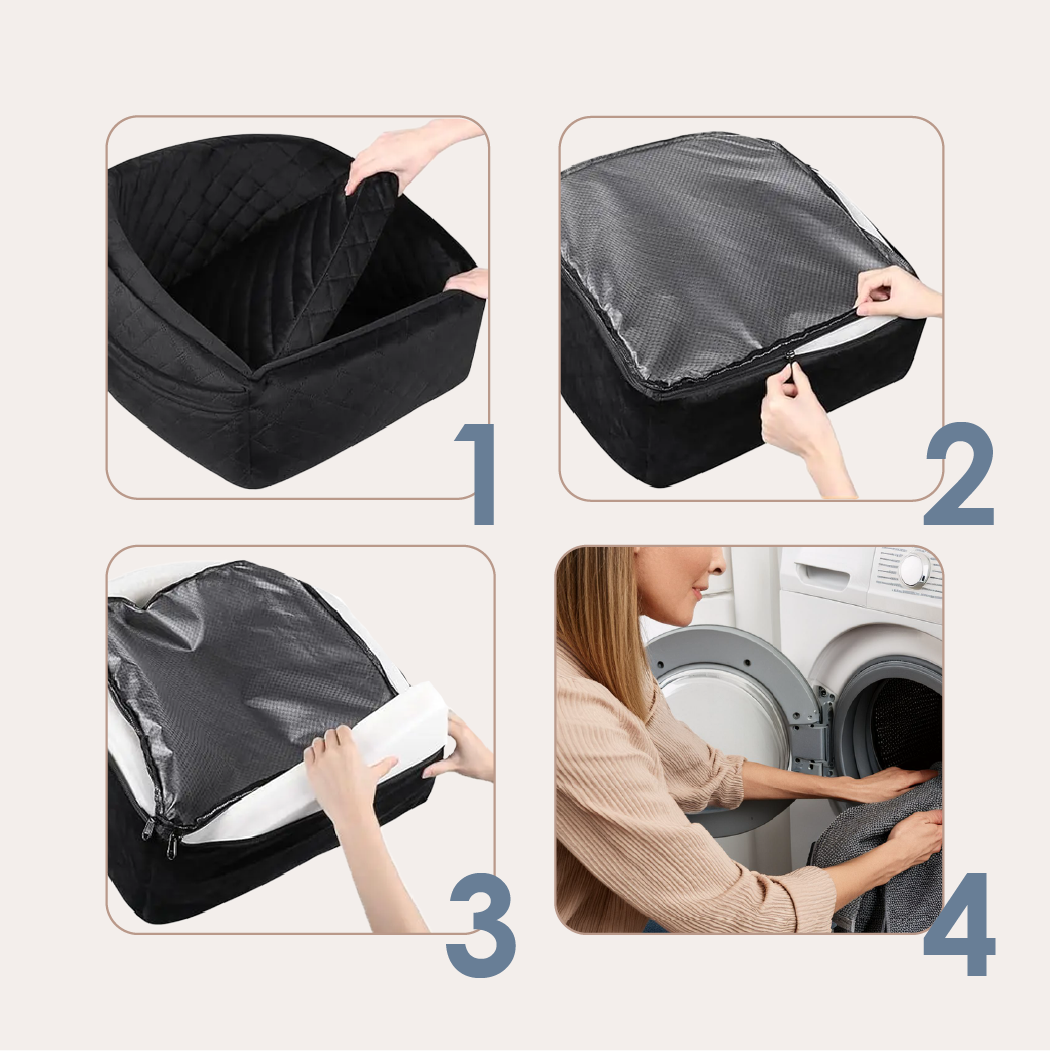 1

2

3

4