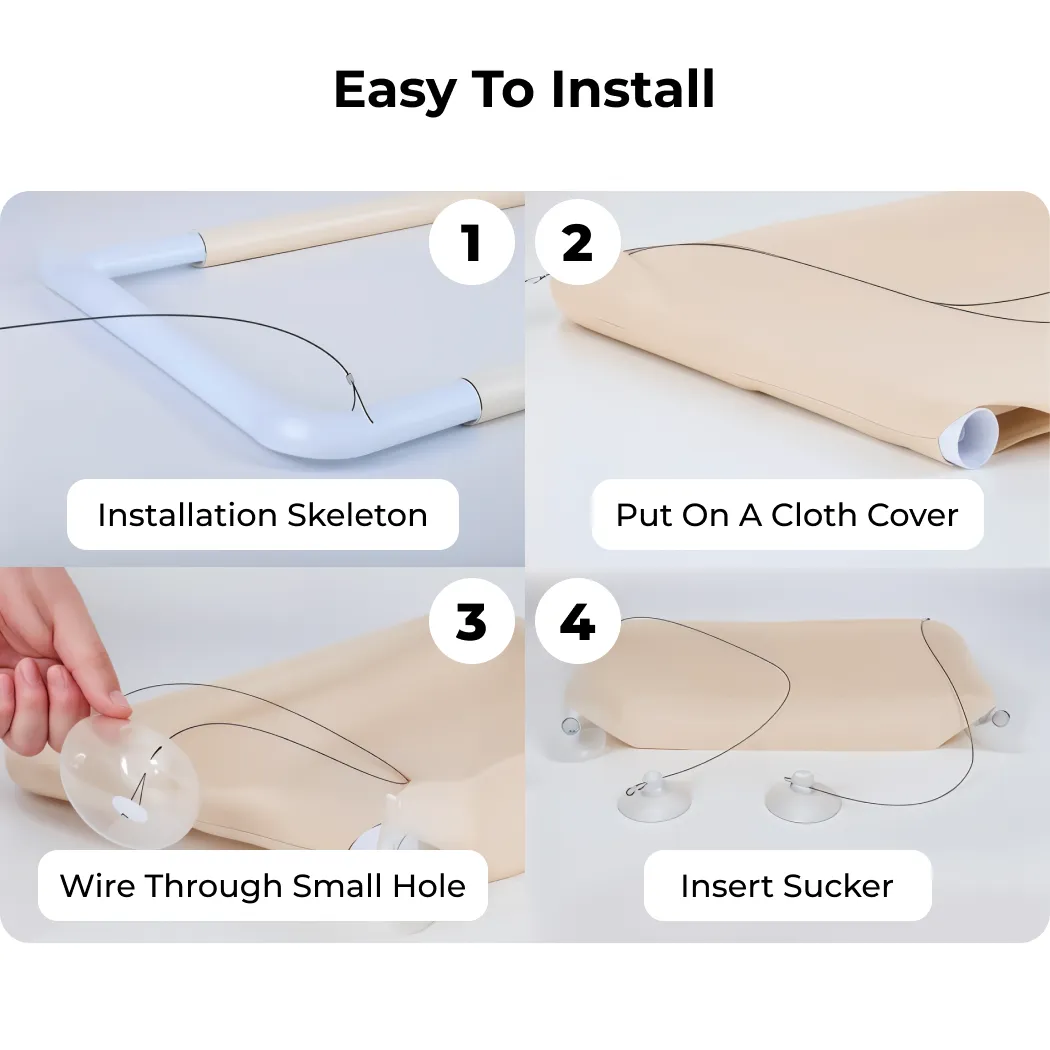 Easy To Install

1

Installation Skeleton

2

Put On A Cloth Cover

3

Wire Through Small Hole

4

Insert Sucker